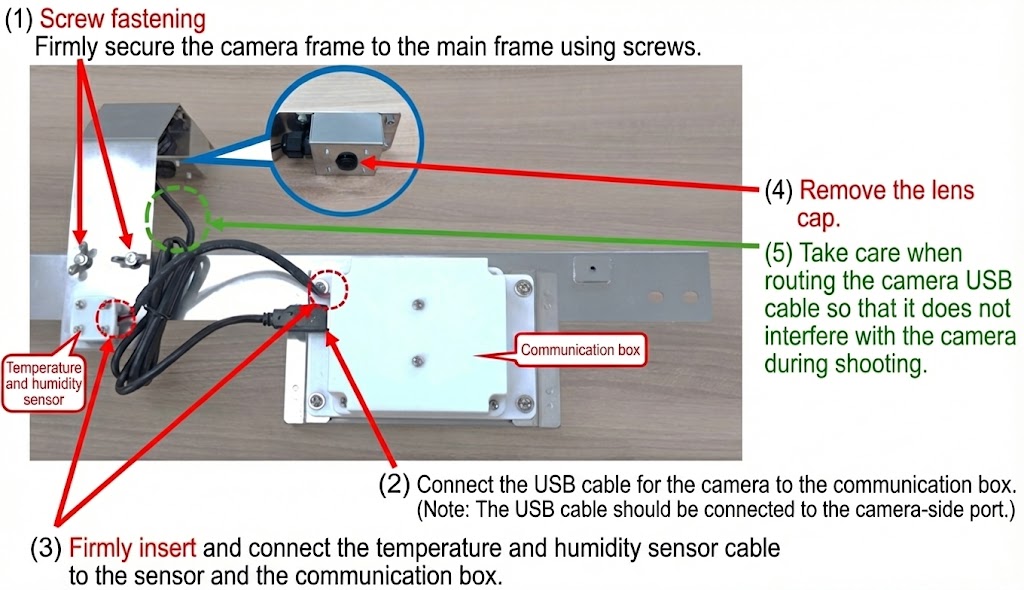 (1) Screw fastening
Firmly secure the camera frame to the main frame using screws.

(4) Remove the lens cap.

(5) Take care when routing the camera USB cable so that it does not interfere with the camera during shooting.

Temperature and humidity sensor

Communication box

(2) Connect the USB cable for the camera to the communication box.
(Note: The USB cable should be connected to the camera-side port.)

(3) Firmly insert and connect the temperature and humidity sensor cable to the sensor and the communication box.